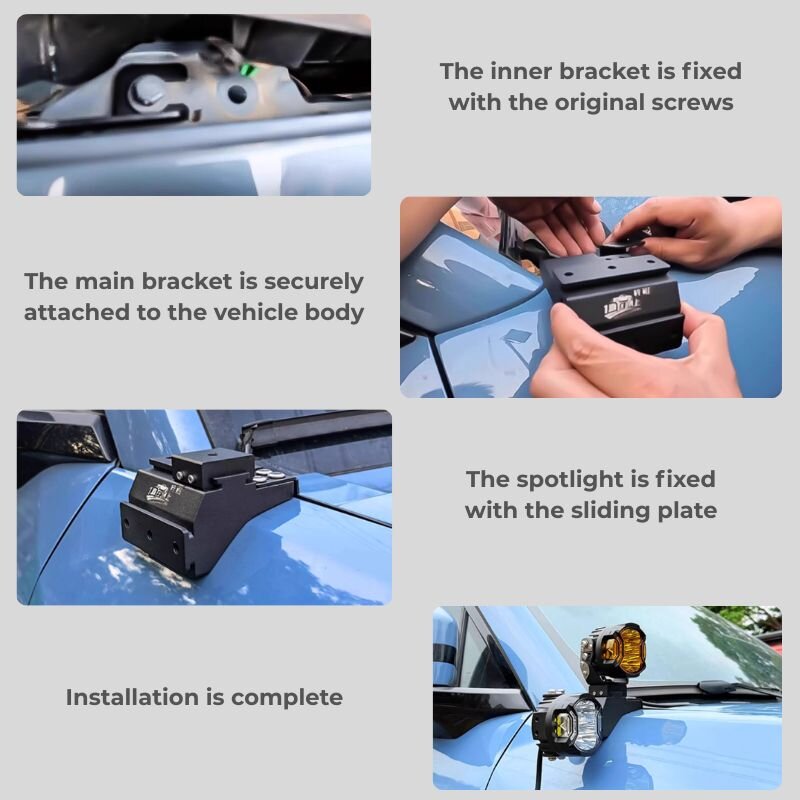 The inner bracket is fixed with the original screws

The main bracket is securely attached to the vehicle body

The spotlight is fixed with the sliding plate

Installation is complete