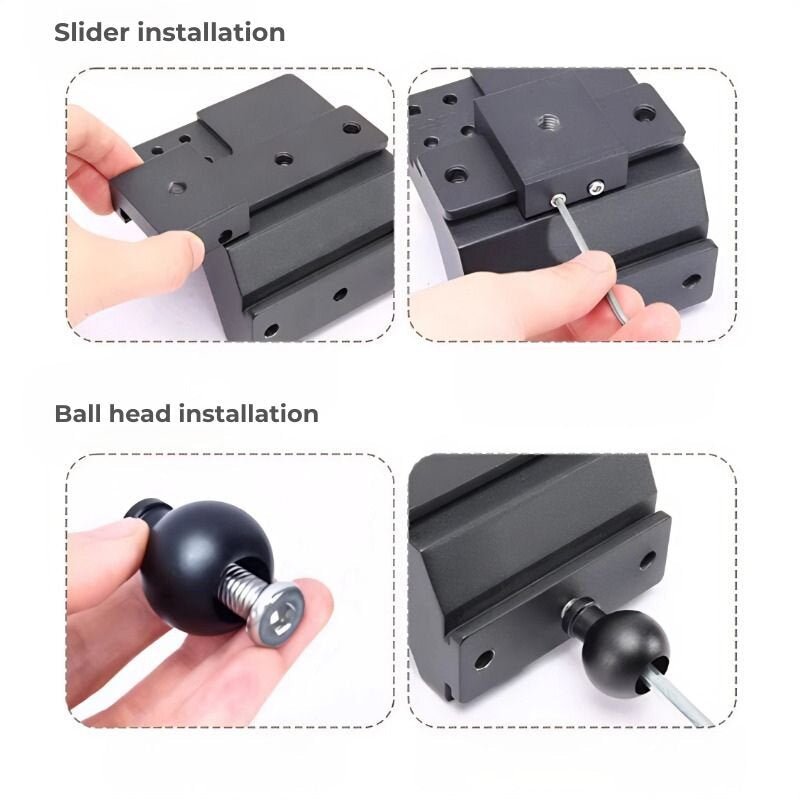 Slider installation

Ball head installation